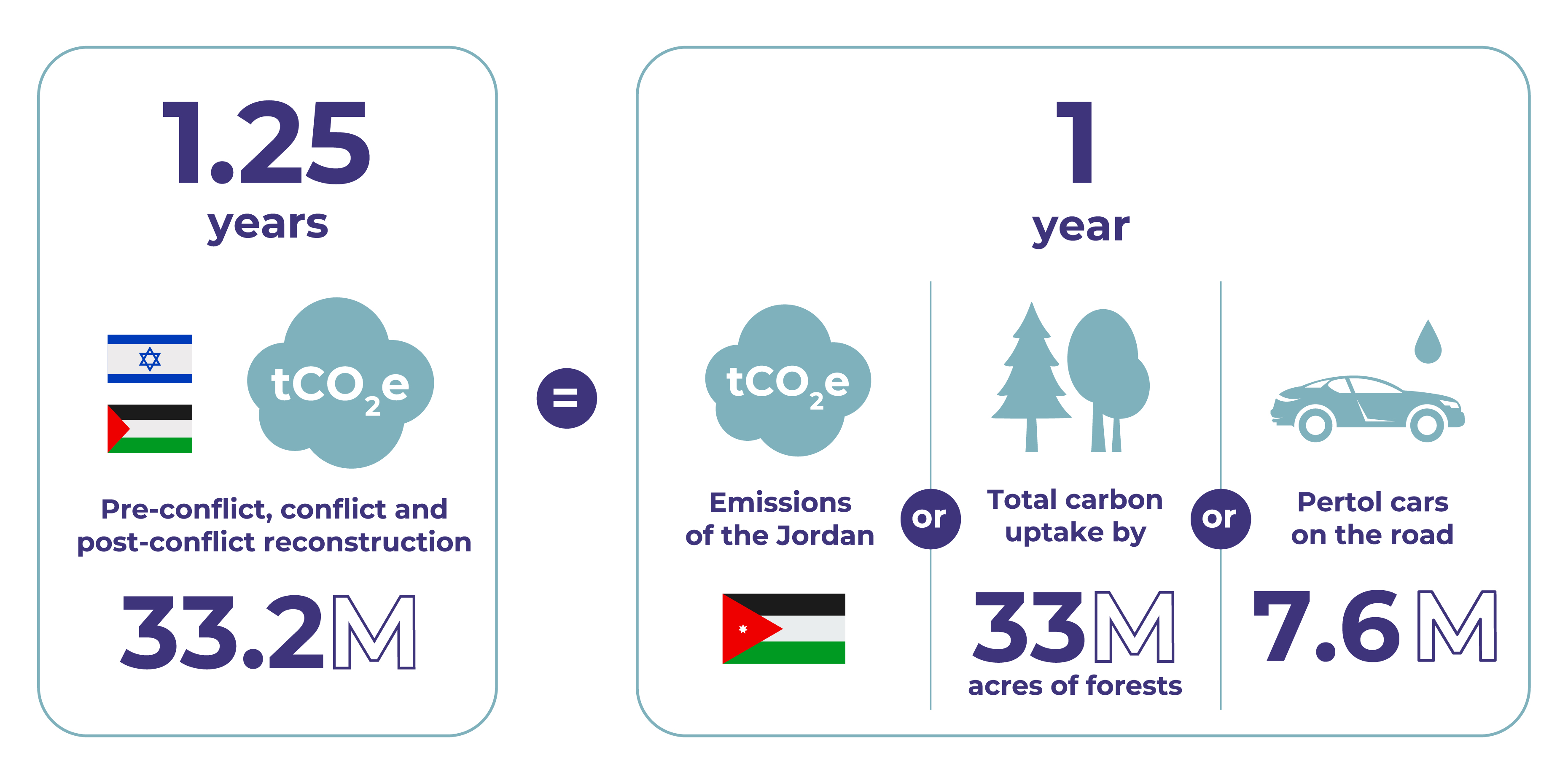 1.25
years

$tCO_2e$

Pre-conflict, conflict and post-conflict reconstruction

33.2M

=

1
year

$tCO_2e$

Emissions of the Jordan

or

Total carbon uptake by

33M
acres of forests

or

Pertol cars on the road

7.6M