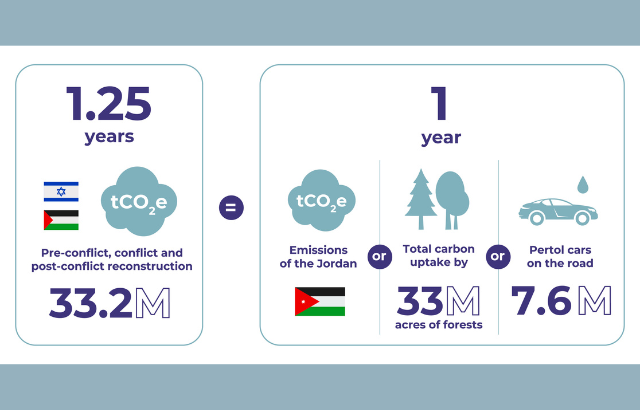 1.25
years

$tCO_2e$

Pre-conflict, conflict and post-conflict reconstruction

33.2M

=

1
year

$tCO_2e$

Emissions of the Jordan

or

Total carbon uptake by

33M
acres of forests

or

Pertol cars on the road

7.6 M