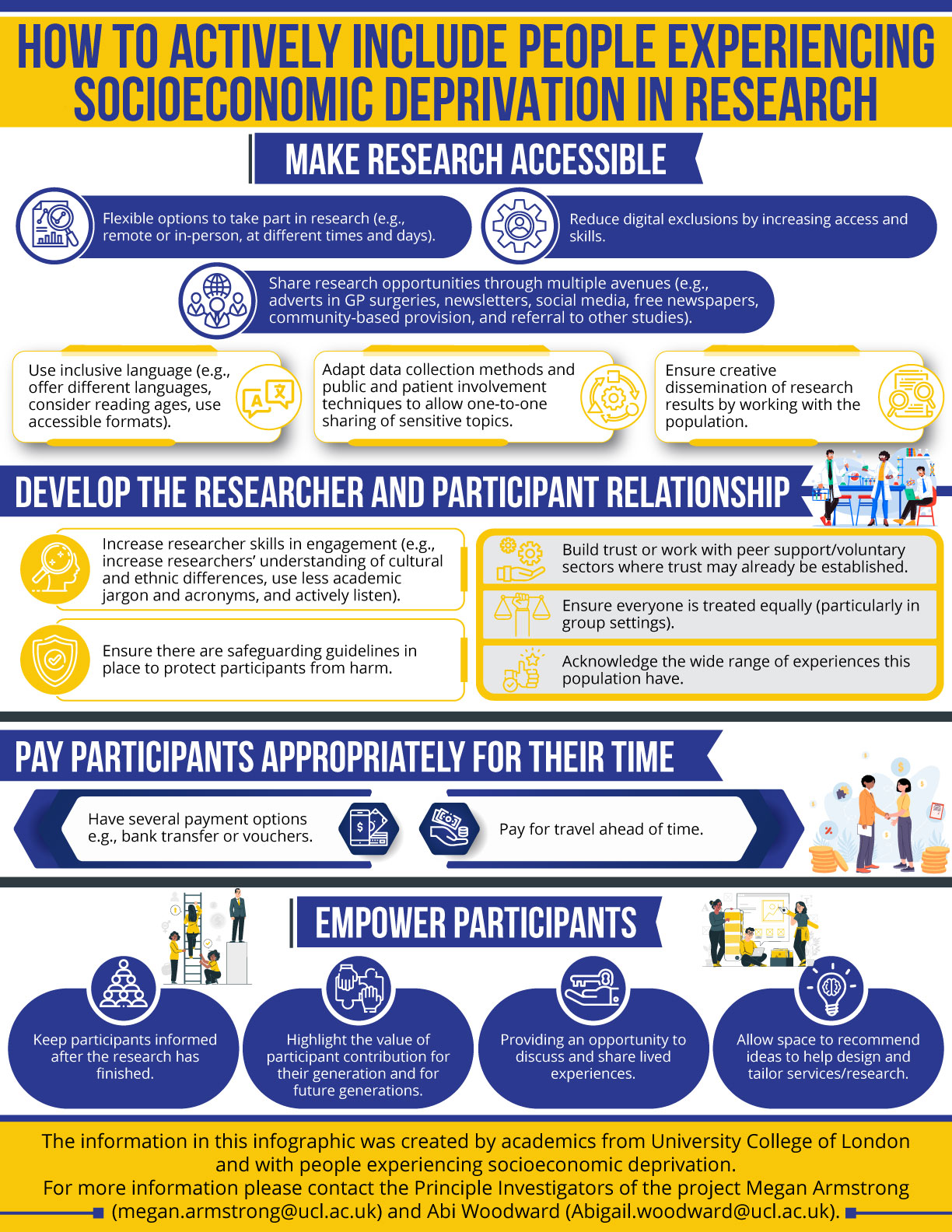 HOW TO ACTIVELY INCLUDE PEOPLE EXPERIENCING SOCIOECONOMIC DEPRIVATION IN RESEARCH

MAKE RESEARCH ACCESSIBLE

Flexible options to take part in research (e.g., remote or in-person, at different times and days).

Reduce digital exclusions by increasing access and skills.

Share research opportunities through multiple avenues (e.g., adverts in GP surgeries, newsletters, social media, free newspapers, community-based provision, and referral to other studies).

Use inclusive language (e.g., offer different languages, consider reading ages, use accessible formats).

Adapt data collection methods and public and patient involvement techniques to allow one-to-one sharing of sensitive topics.

Ensure creative dissemination of research results by working with the population.

DEVELOP THE RESEARCHER AND PARTICIPANT RELATIONSHIP

Increase researcher skills in engagement (e.g., increase researchers' understanding of cultural and ethnic differences, use less academic jargon and acronyms, and actively listen).

Ensure there are safeguarding guidelines in place to protect participants from harm.

Build trust or work with peer support/voluntary sectors where trust may already be established.

Ensure everyone is treated equally (particularly in group settings).

Acknowledge the wide range of experiences this population have.

PAY PARTICIPANTS APPROPRIATELY FOR THEIR TIME

Have several payment options e.g., bank transfer or vouchers.

Pay for travel ahead of time.

EMPOWER PARTICIPANTS

Keep participants informed after the research has finished.

Highlight the value of participant contribution for their generation and for future generations.

Providing an opportunity to discuss and share lived experiences.

Allow space to recommend ideas to help design and tailor services/research.

The information in this infographic was created by academics from University College of London and with people experiencing socioeconomic deprivation.
For more information please contact the Principle Investigators of the project Megan Armstrong (megan.armstrong@ucl.ac.uk) and Abi Woodward (Abigail.woodward@ucl.ac.uk).